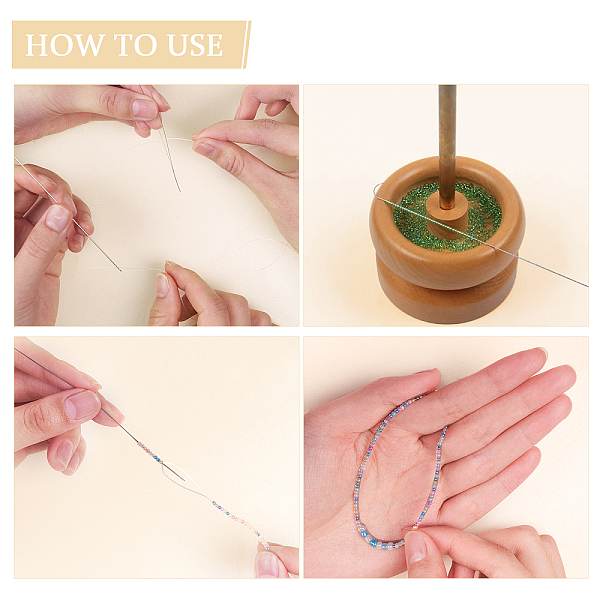 HOW TO USE