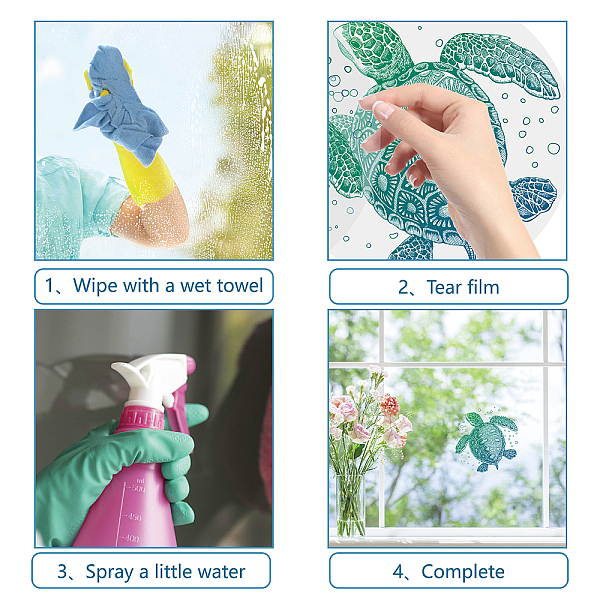 1、Wipe with a wet towel

2、Tear film

ml
500
450
400

3、Spray a little water

4、Complete