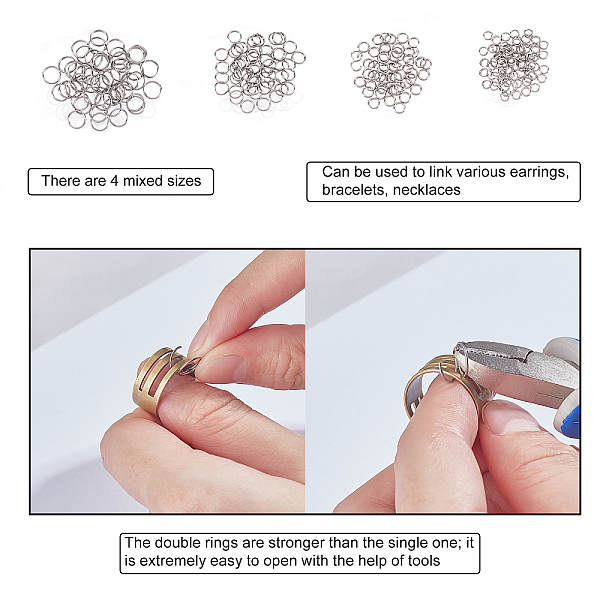 There are 4 mixed sizes

Can be used to link various earrings, bracelets, necklaces

The double rings are stronger than the single one; it is extremely easy to open with the help of tools