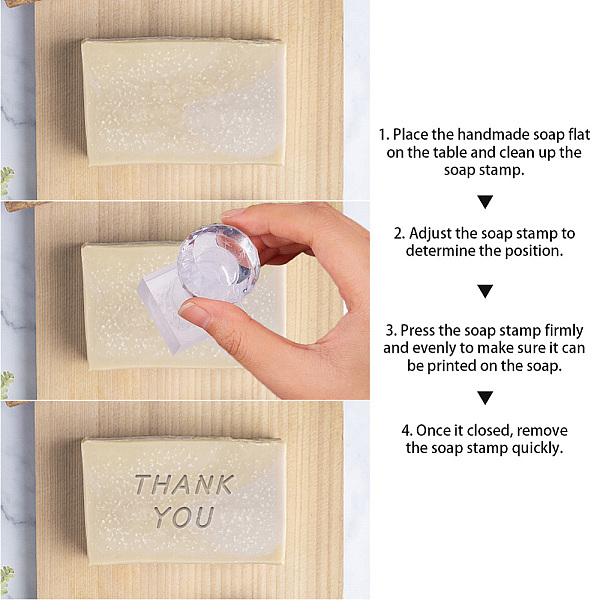 THANK YOU

1. Place the handmade soap flat on the table and clean up the soap stamp.

▼

2. Adjust the soap stamp to determine the position.

▼

3. Press the soap stamp firmly and evenly to make sure it can be printed on the soap.

▼

4. Once it closed, remove the soap stamp quickly.