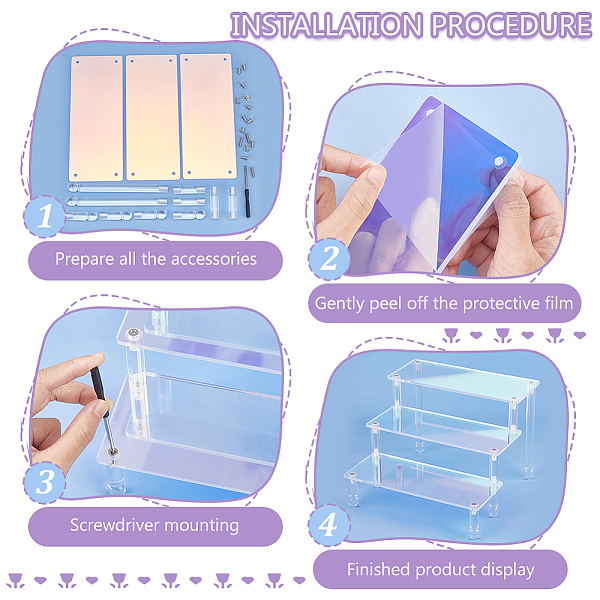 INSTALLATION PROCEDURE

1

Prepare all the accessories

2

Gently peel off the protective film

3

Screwdriver mounting

4

Finished product display