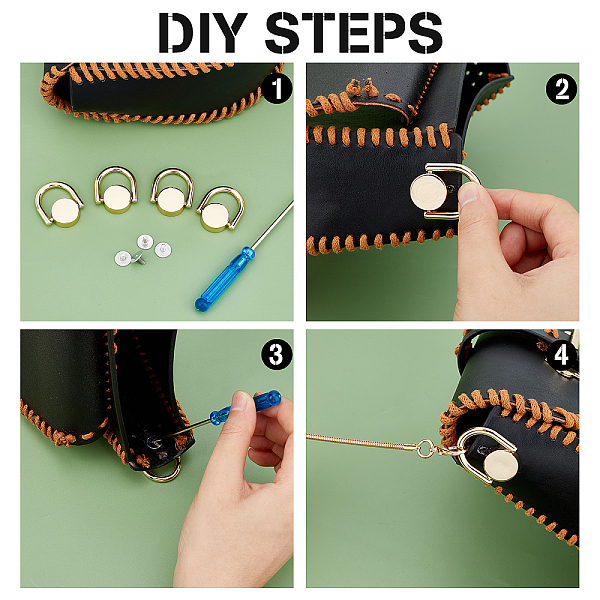 DIY STEPS

1

2

3

4