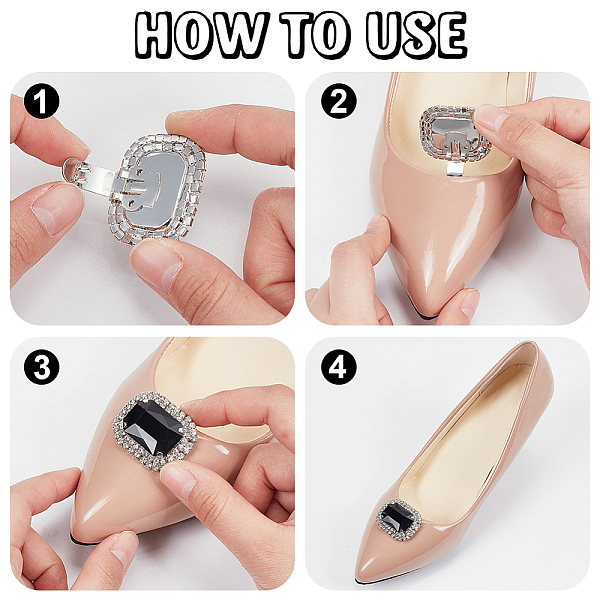 HOW TO USE

1

2

3

4