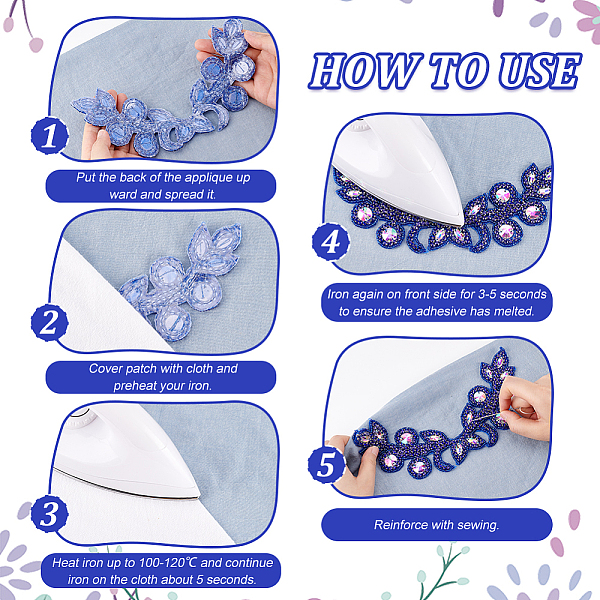 HOW TO USE

1

Put the back of the applique up ward and spread it.

2

Cover patch with cloth and preheat your iron.

3

Heat iron up to 100-120℃ and continue iron on the cloth about 5 seconds.

4

Iron again on front side for 3-5 seconds to ensure the adhesive has melted.

5

Reinforce with sewing.