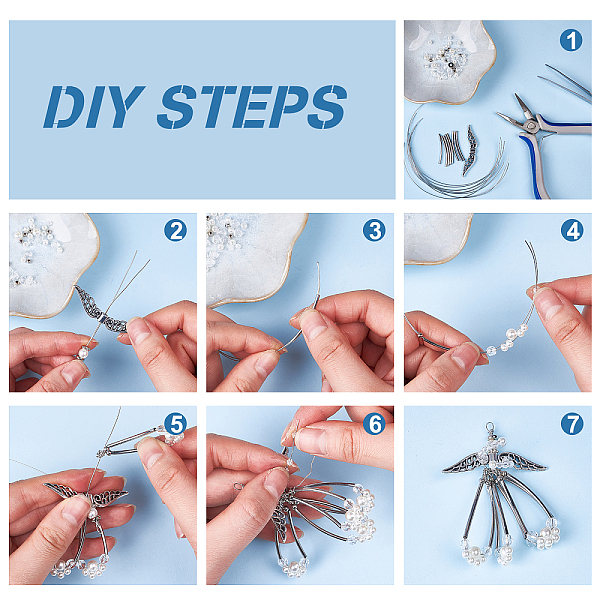 DIY STEPS

1

2

3

4

5

6

7