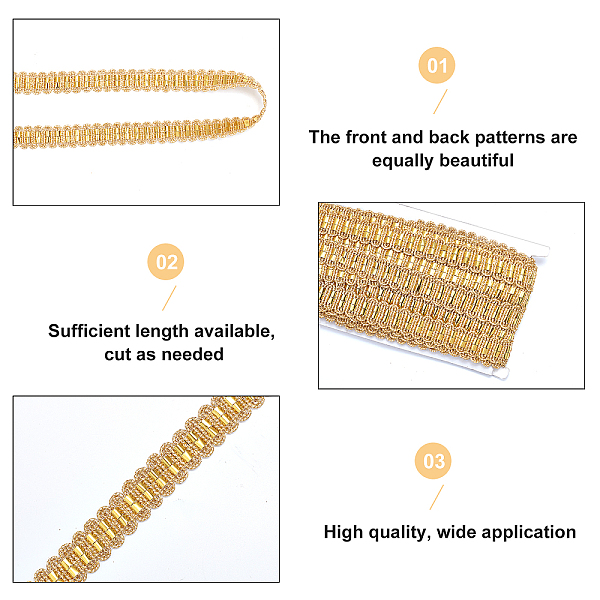 01

The front and back patterns are equally beautiful

02

Sufficient length available, cut as needed

03

High quality, wide application