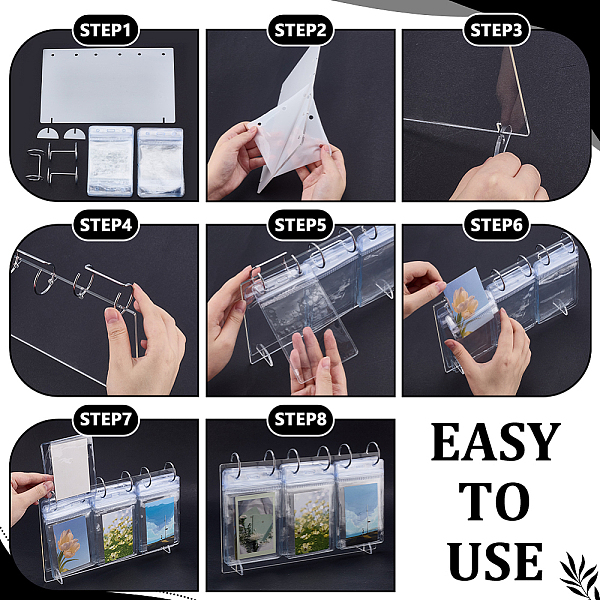 STEP1

STEP2

STEP3

STEP4

STEP5

STEP6

STEP7

STEP8

EASY TO USE