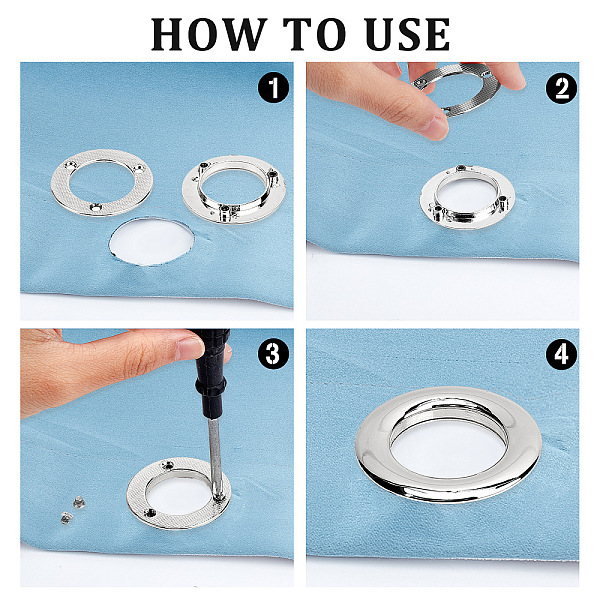 HOW TO USE

1

2

3

4