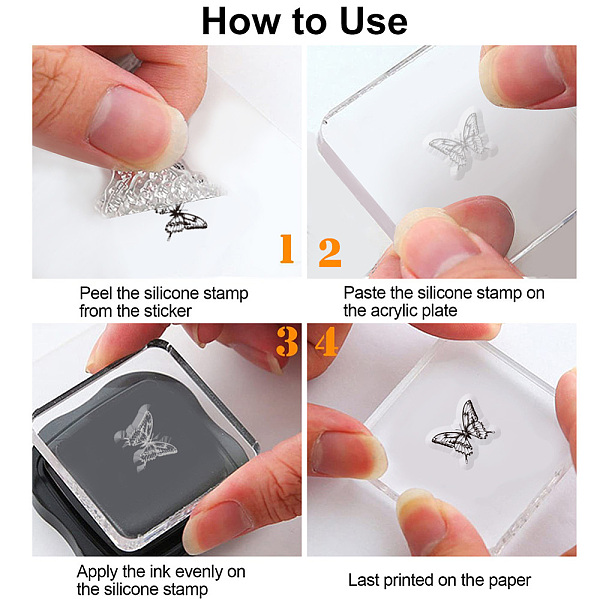 How to Use

1

Peel the silicone stamp from the sticker

2

Paste the silicone stamp on the acrylic plate

3

Apply the ink evenly on the silicone stamp

4

Last printed on the paper