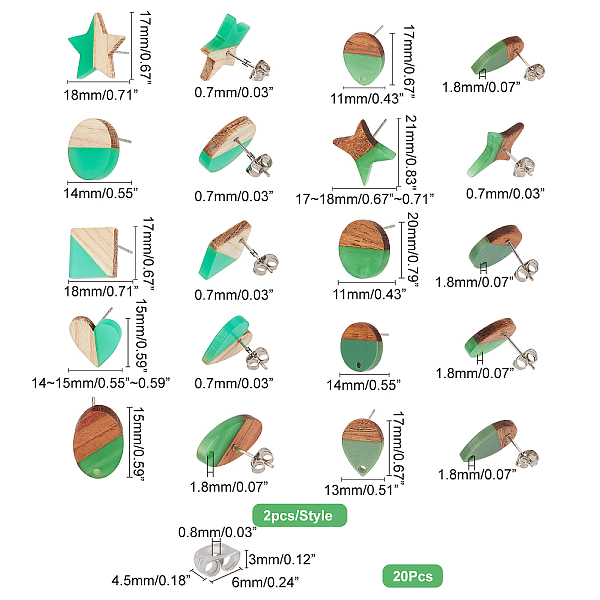 17mm/0.67"
18mm/0.71"
0.7mm/0.03"
17mm/0.67"
11mm/0.43"
1.8mm/0.07"
14mm/0.55"
0.7mm/0.03"
21mm/0.83"
17~18mm/0.67"~0.71"
0.7mm/0.03"
17mm/0.67"
18mm/0.71"
0.7mm/0.03"
20mm/0.79"
11mm/0.43"
1.8mm/0.07"
15mm/0.59"
14~15mm/0.55"~0.59"
0.7mm/0.03"
14mm/0.55"
1.8mm/0.07"
15mm/0.59"
1.8mm/0.07"
17mm/0.67"
13mm/0.51"
1.8mm/0.07"
2pcs/Style
0.8mm/0.03"
3mm/0.12"
4.5mm/0.18"
6mm/0.24"
20Pcs