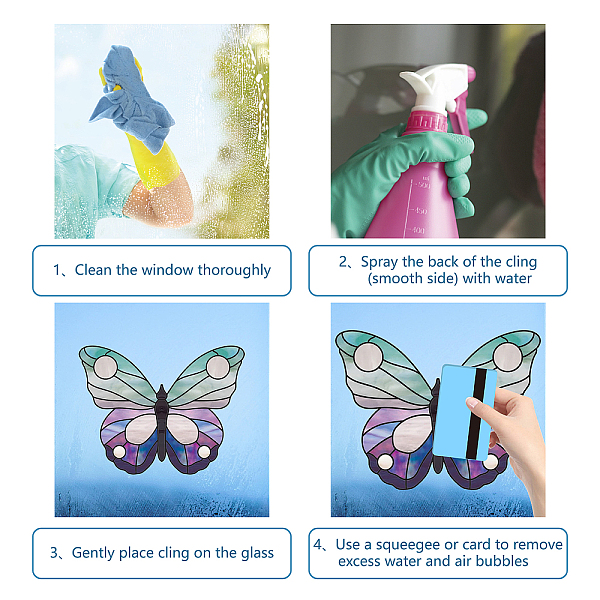 ml
500
450
400

1、Clean the window thoroughly

2、Spray the back of the cling (smooth side) with water

3、Gently place cling on the glass

4、Use a squeegee or card to remove excess water and air bubbles