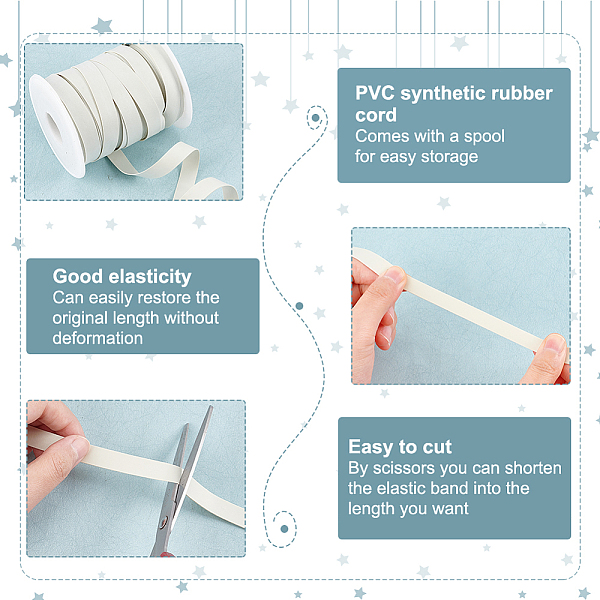 PVC synthetic rubber cord
Comes with a spool for easy storage

Good elasticity
Can easily restore the original length without deformation

Easy to cut
By scissors you can shorten the elastic band into the length you want