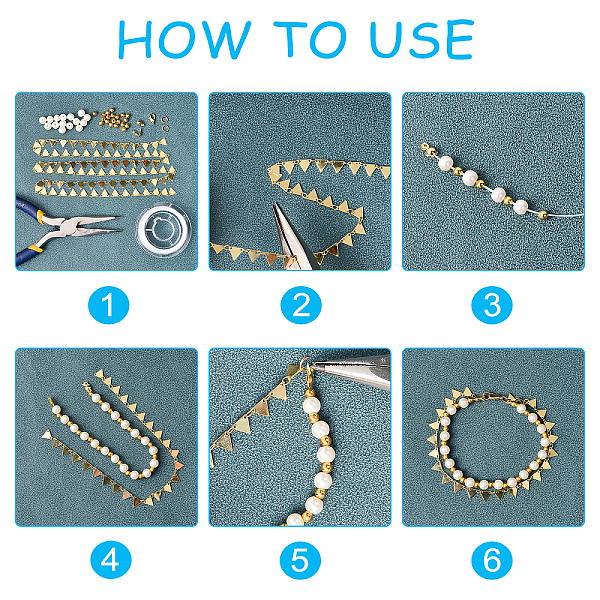 HOW TO USE

1

2

3

4

5

6