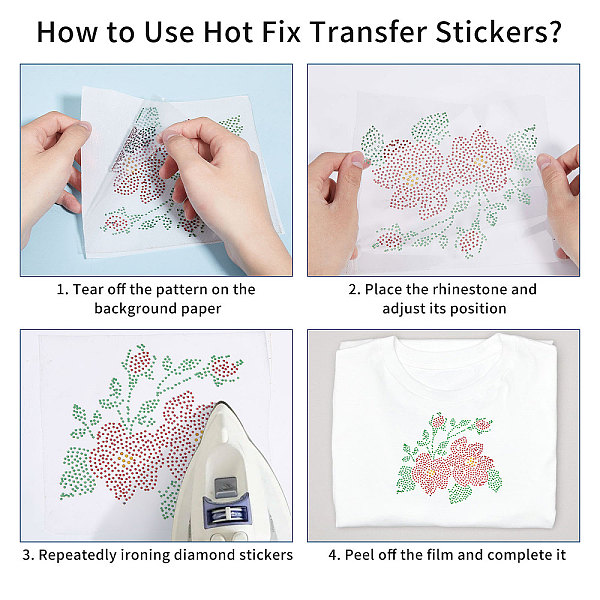 How to Use Hot Fix Transfer Stickers?

1. Tear off the pattern on the background paper

2. Place the rhinestone and adjust its position

3. Repeatedly ironing diamond stickers

4. Peel off the film and complete it