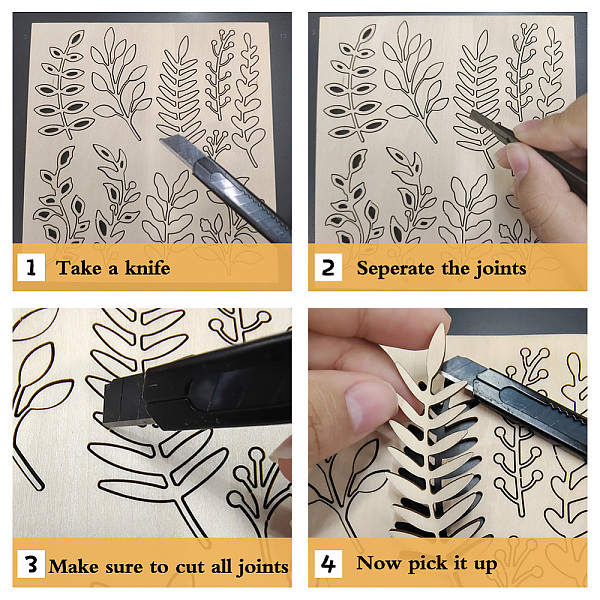 1 Take a knife

2 Seperate the joints

3 Make sure to cut all joints

4 Now pick it up