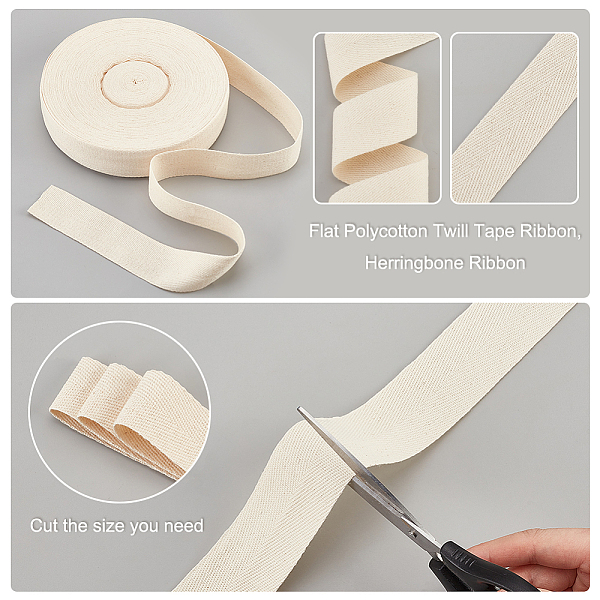 Flat Polycotton Twill Tape Ribbon, Herringbone Ribbon

Cut the size you need