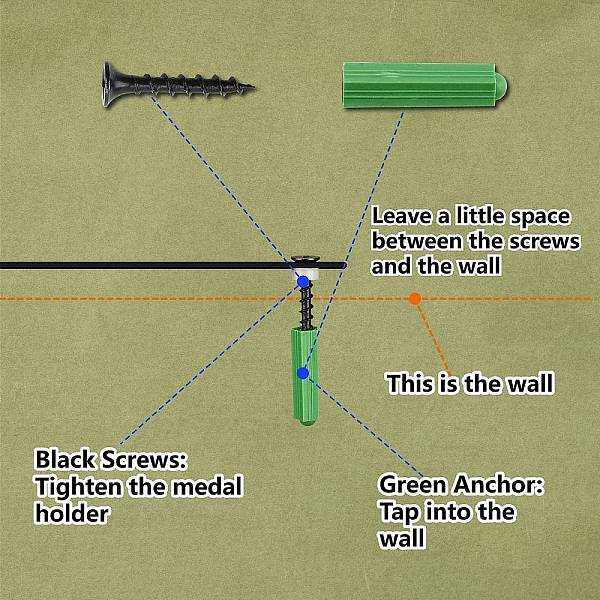 Leave a little space between the screws and the wall

This is the wall

Black Screws: Tighten the medal holder

Green Anchor: Tap into the wall