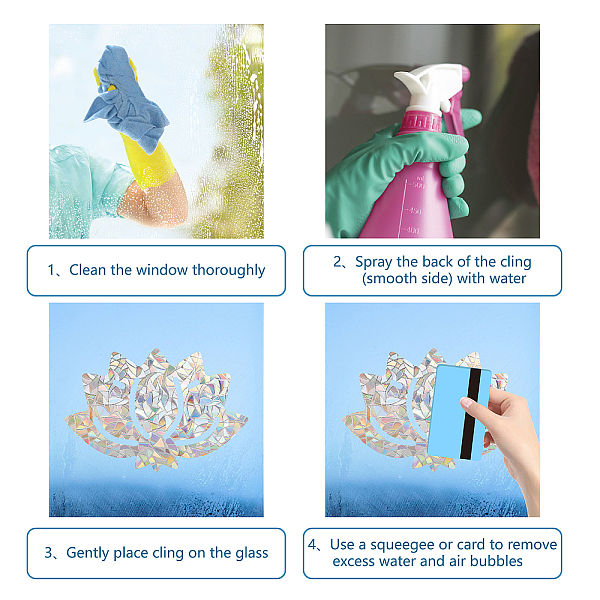 ml
500
450
400

1、Clean the window thoroughly

2、Spray the back of the cling (smooth side) with water

3、Gently place cling on the glass

4、Use a squeegee or card to remove excess water and air bubbles