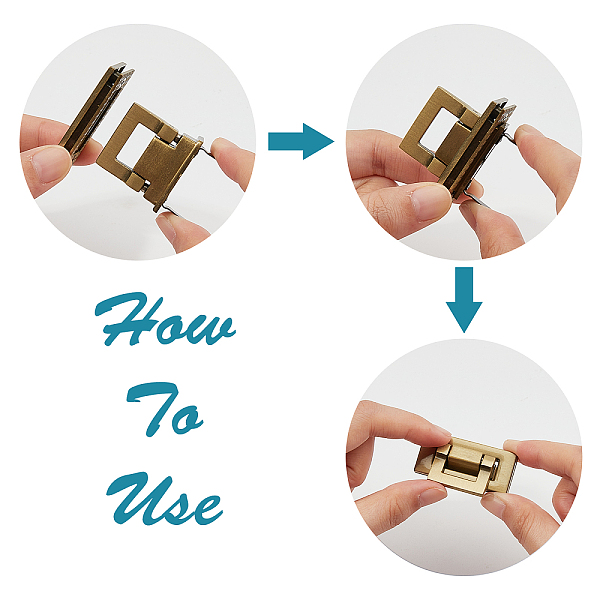 How
To
Use