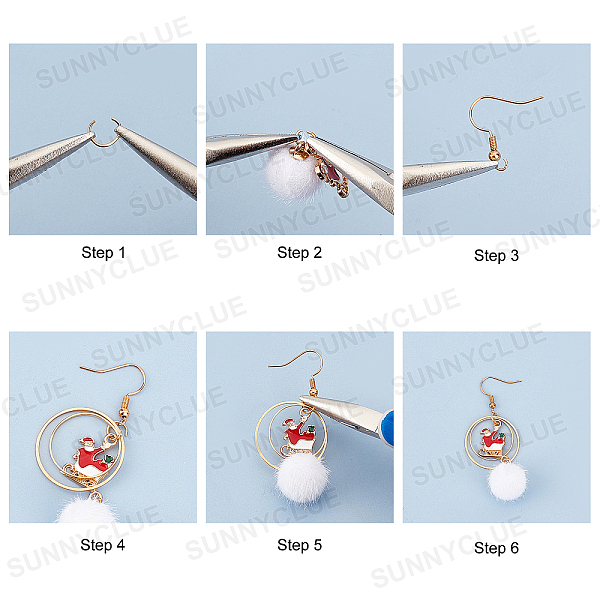 SUNNYCLUE

Step 1

Step 2

Step 3

Step 4

Step 5

Step 6