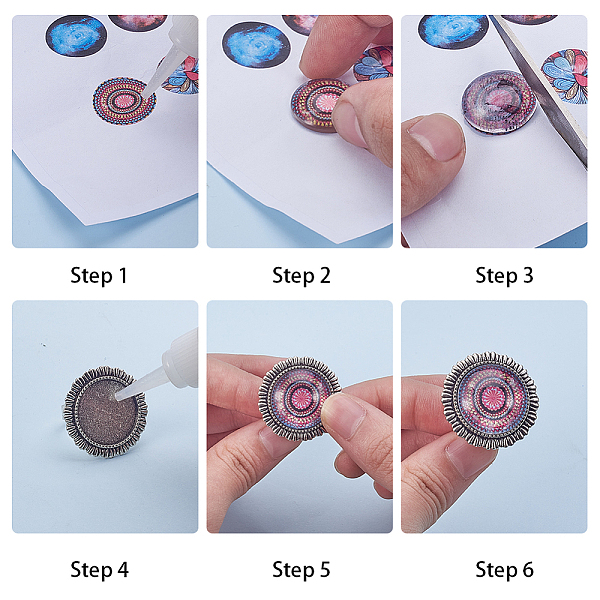 Step 1

Step 2

Step 3

Step 4

Step 5

Step 6