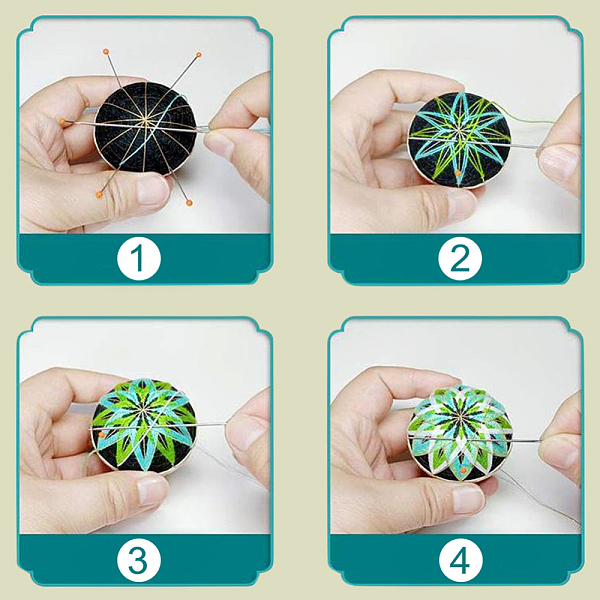 1

2

3

4