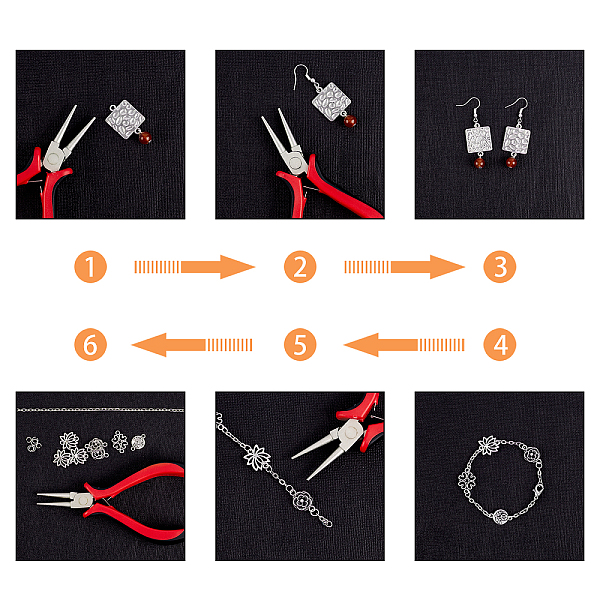 1
2
3
6
5
4