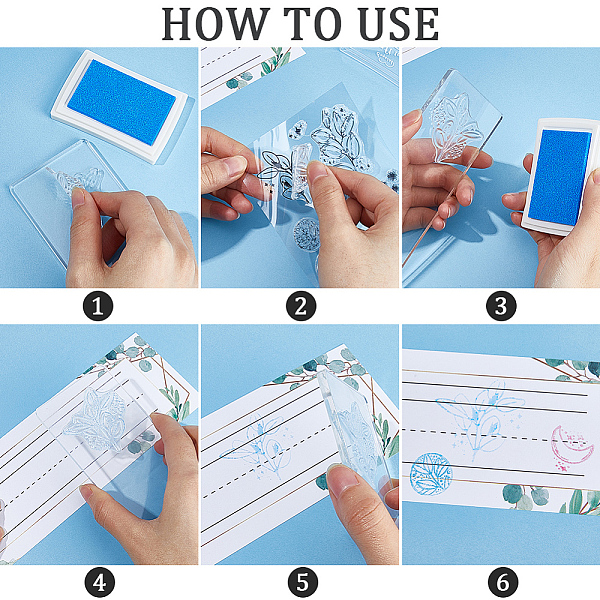 HOW TO USE

1

2

3

4

5

6