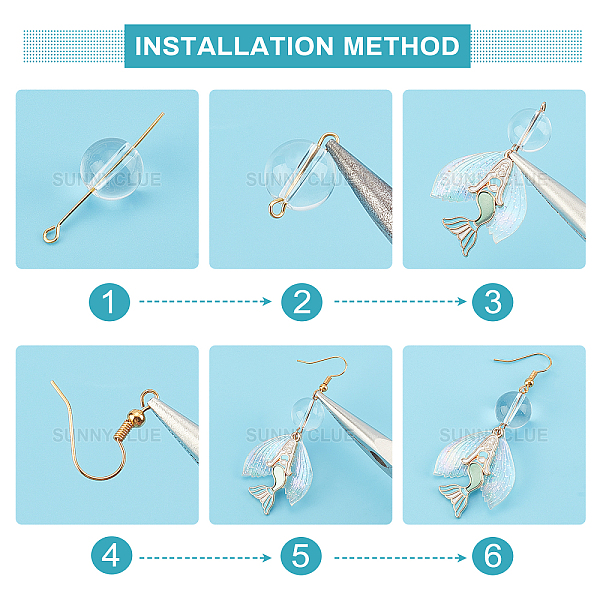 INSTALLATION METHOD

SUNNYCLUE

SUNNYCLUE

SUNNYCLUE

1

2

3

SUNNYCLUE

SUNNYCLUE

SUNNYCLUE

4

5

6