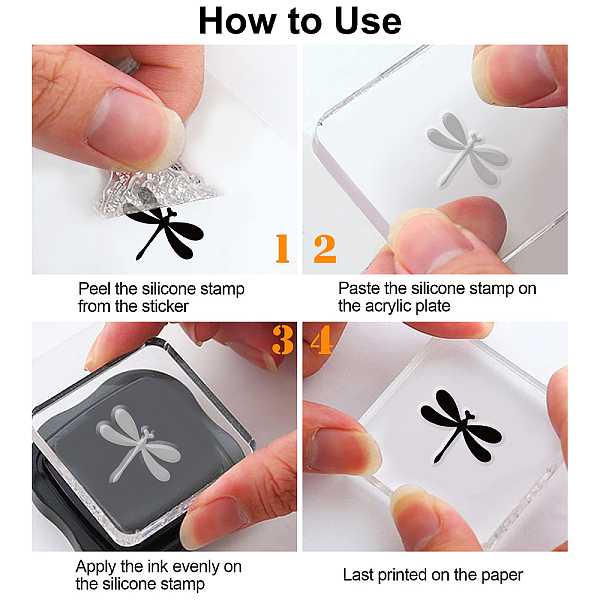 How to Use

1

Peel the silicone stamp from the sticker

2

Paste the silicone stamp on the acrylic plate

3

Apply the ink evenly on the silicone stamp

4

Last printed on the paper