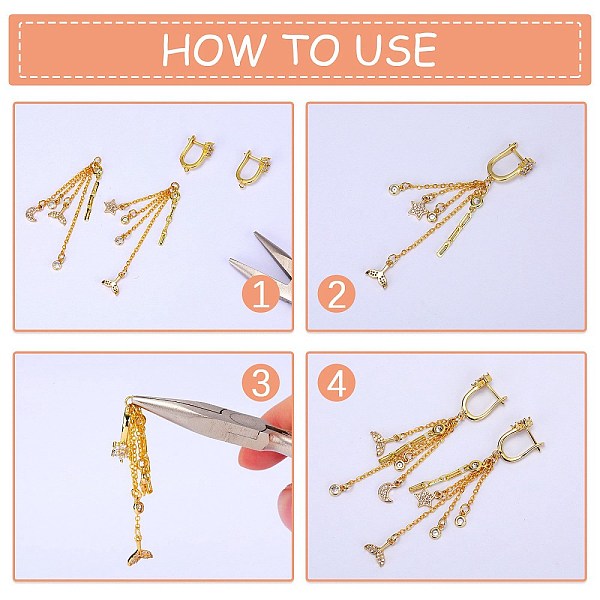 HOW TO USE

1

2

3

4