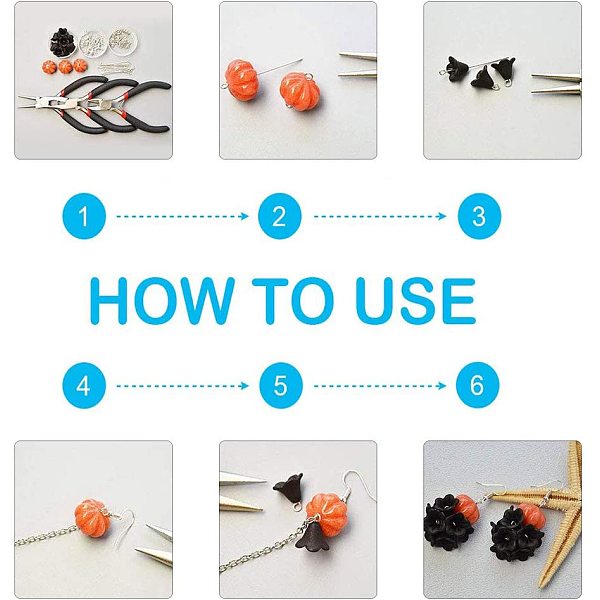 1
2
3

HOW TO USE

4
5
6