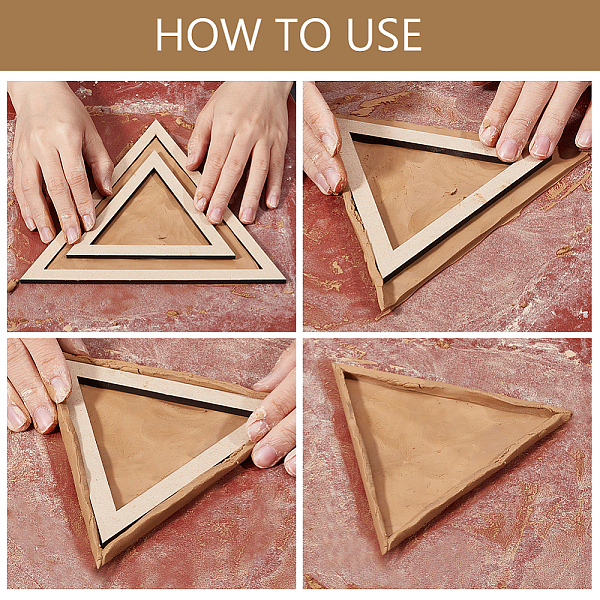 HOW TO USE