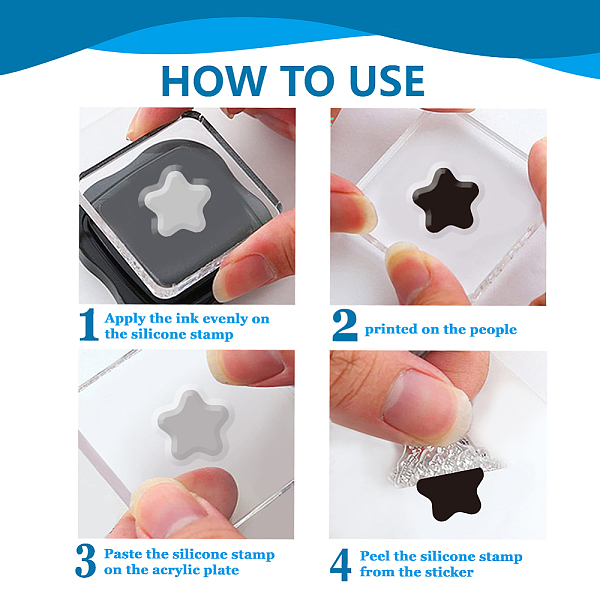 HOW TO USE

1 Apply the ink evenly on the silicone stamp

2 printed on the people

3 Paste the silicone stamp on the acrylic plate

4 Peel the silicone stamp from the sticker