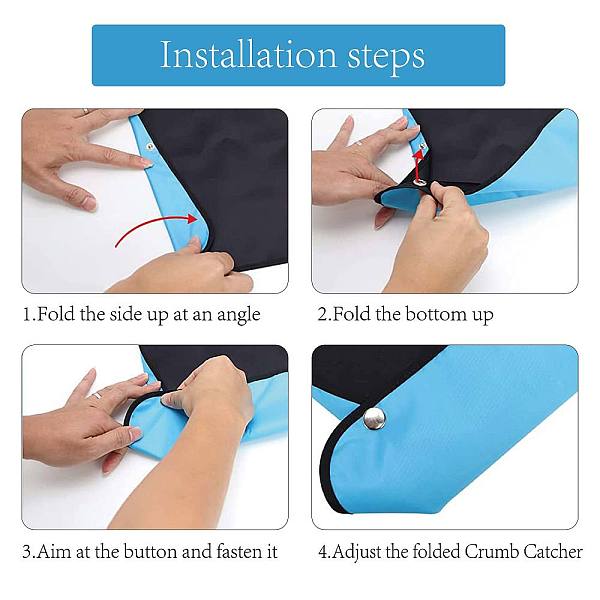 Installation steps

1.Fold the side up at an angle

2.Fold the bottom up

3.Aim at the button and fasten it

4.Adjust the folded Crumb Catcher