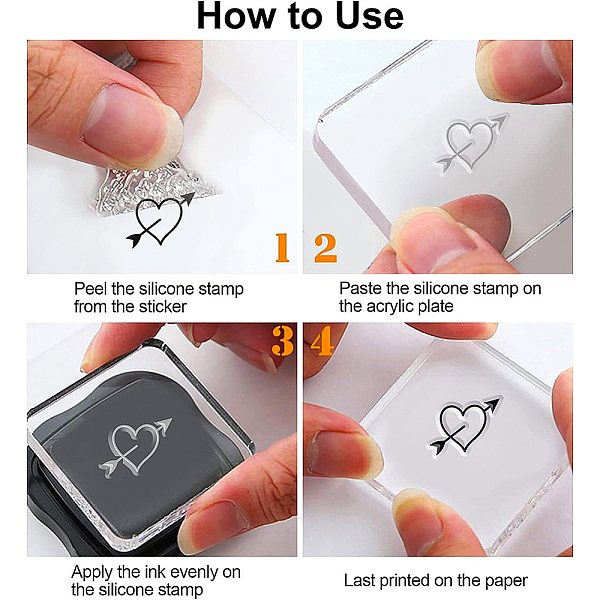 How to Use

1

Peel the silicone stamp from the sticker

2

Paste the silicone stamp on the acrylic plate

3

Apply the ink evenly on the silicone stamp

4

Last printed on the paper