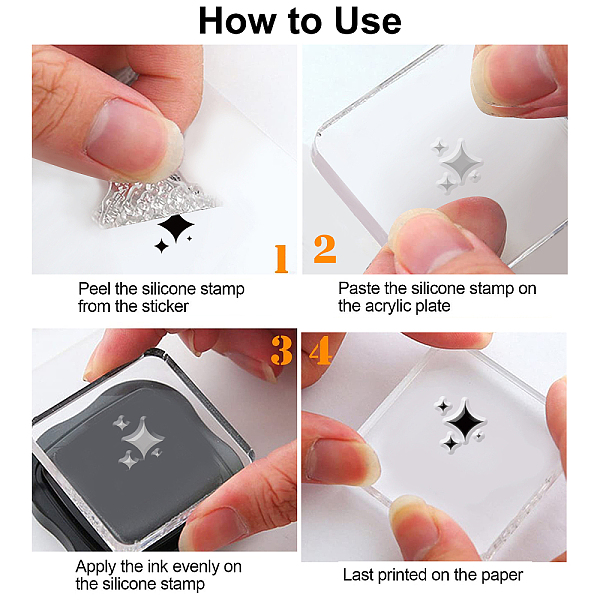 How to Use

1

Peel the silicone stamp from the sticker

2

Paste the silicone stamp on the acrylic plate

3

Apply the ink evenly on the silicone stamp

4

Last printed on the paper