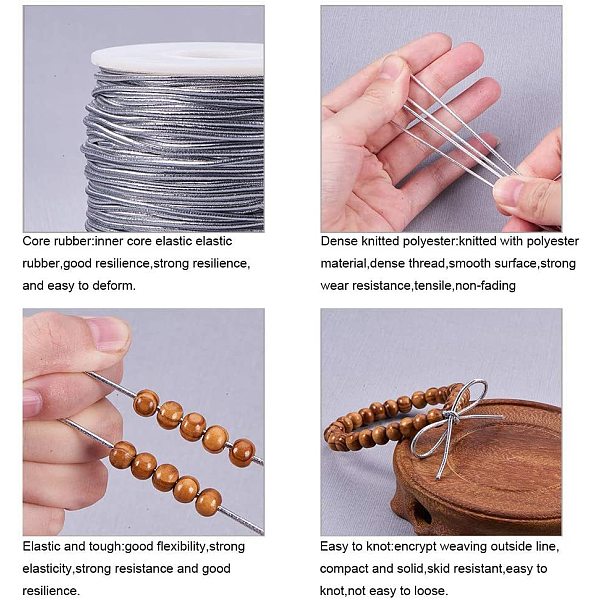 Core rubber:inner core elastic elastic rubber,good resilience,strong resilience, and easy to deform.

Dense knitted polyester:knitted with polyester material,dense thread,smooth surface,strong wear resistance,tensile,non-fading

Elastic and tough:good flexibility,strong elasticity,strong resistance and good resilience.

Easy to knot:encrypt weaving outside line, compact and solid,skid resistant,easy to knot,not easy to loose.