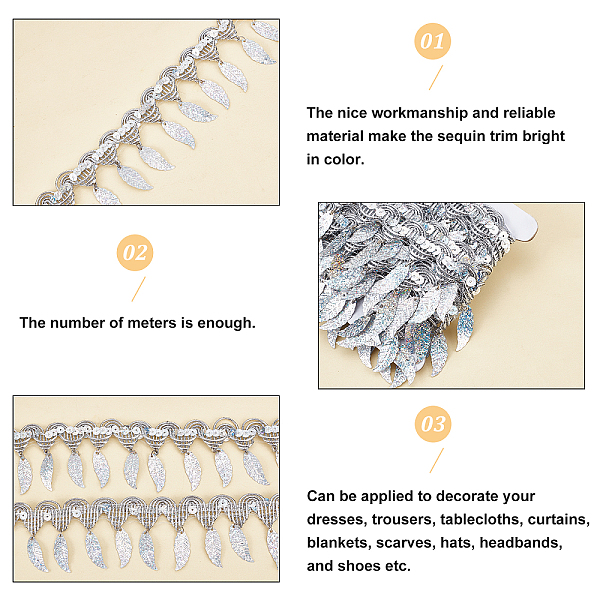 01

The nice workmanship and reliable material make the sequin trim bright in color.

02

The number of meters is enough.

03

Can be applied to decorate your dresses, trousers, tablecloths, curtains, blankets, scarves, hats, headbands, and shoes etc.