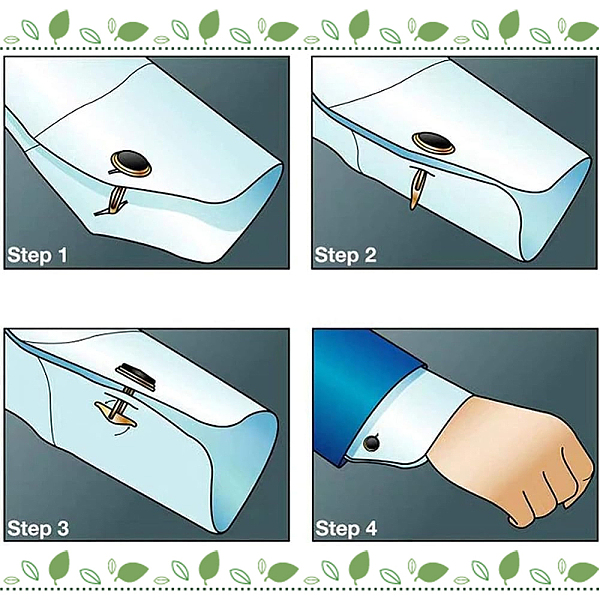 Step 1

Step 2

Step 3

Step 4