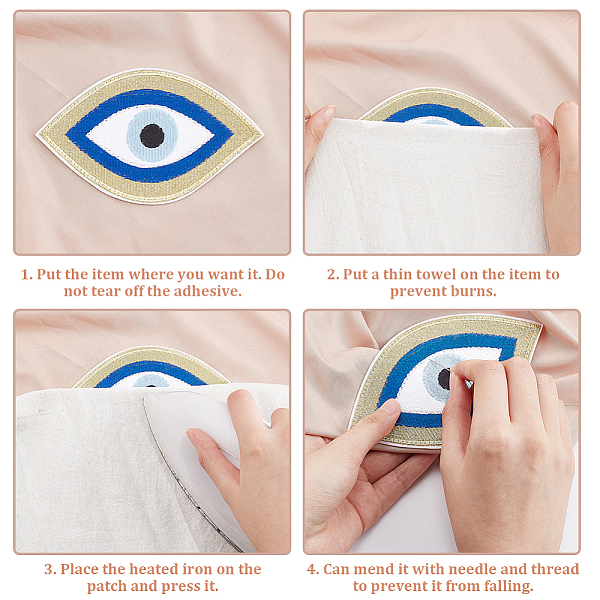 1. Put the item where you want it. Do not tear off the adhesive.

2. Put a thin towel on the item to prevent burns.

3. Place the heated iron on the patch and press it.

4. Can mend it with needle and thread to prevent it from falling.