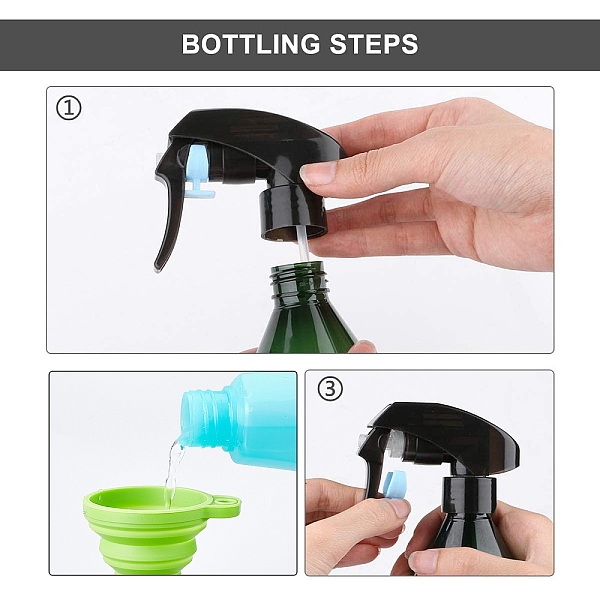 BOTTLING STEPS

①

③