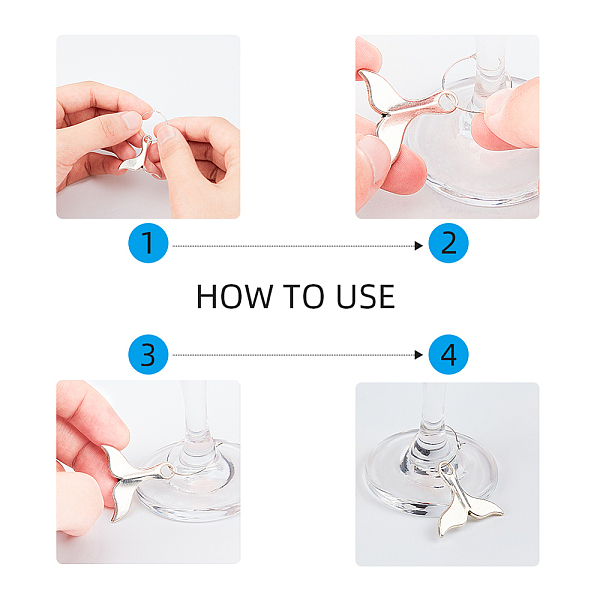 1

2

HOW TO USE

3

4