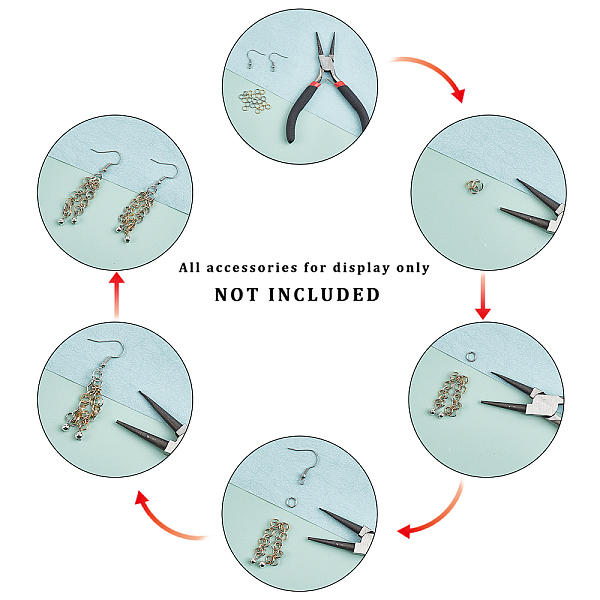 All accessories for display only

NOT INCLUDED