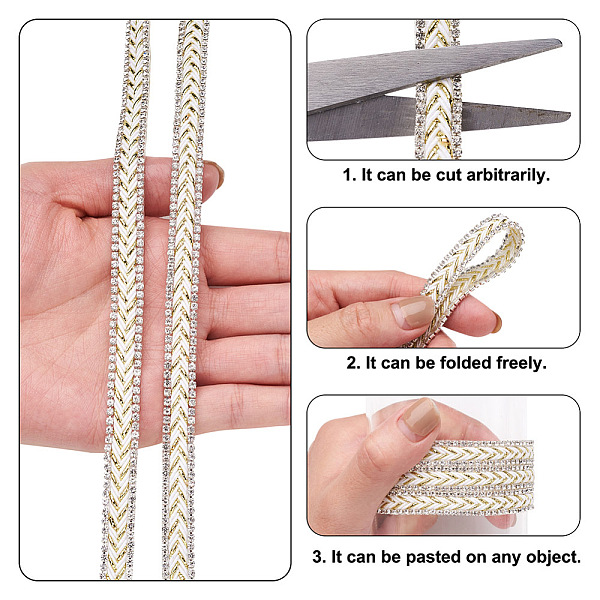 1. It can be cut arbitrarily.

2. It can be folded freely.

3. It can be pasted on any object.