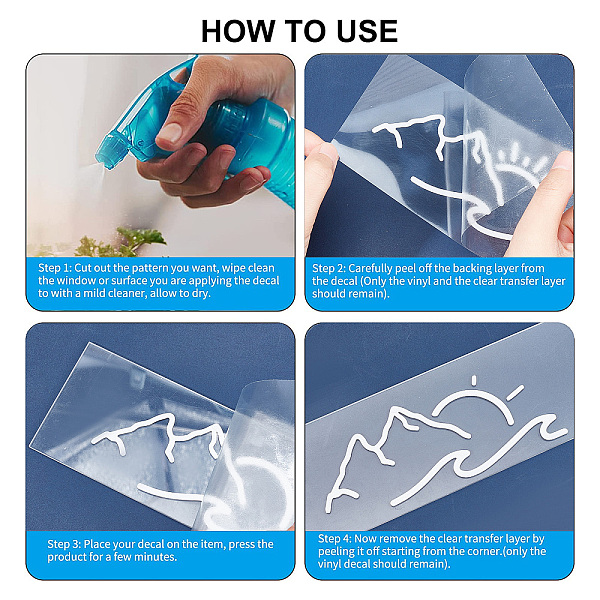 HOW TO USE

Step 1: Cut out the pattern you want, wipe clean the window or surface you are applying the decal to with a mild cleaner, allow to dry.

Step 2: Carefully peel off the backing layer from the decal (Only the vinyl and the clear transfer layer should remain).

Step 3: Place your decal on the item, press the product for a few minutes.

Step 4: Now remove the clear transfer layer by peeling it off starting from the corner.(only the vinyl decal should remain).