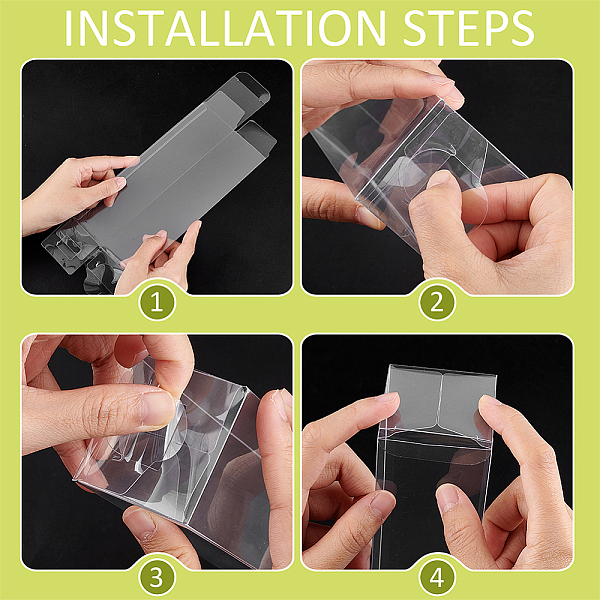 INSTALLATION STEPS

1

2

3

4