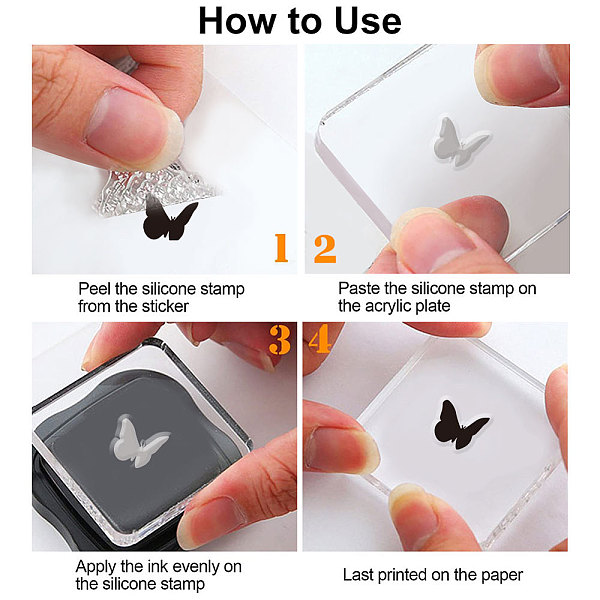 How to Use

1

Peel the silicone stamp from the sticker

2

Paste the silicone stamp on the acrylic plate

3

Apply the ink evenly on the silicone stamp

4

Last printed on the paper