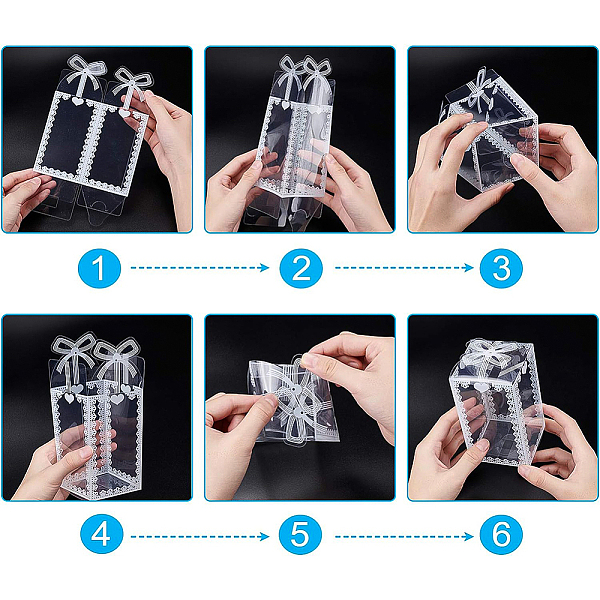 1
2
3
4
5
6