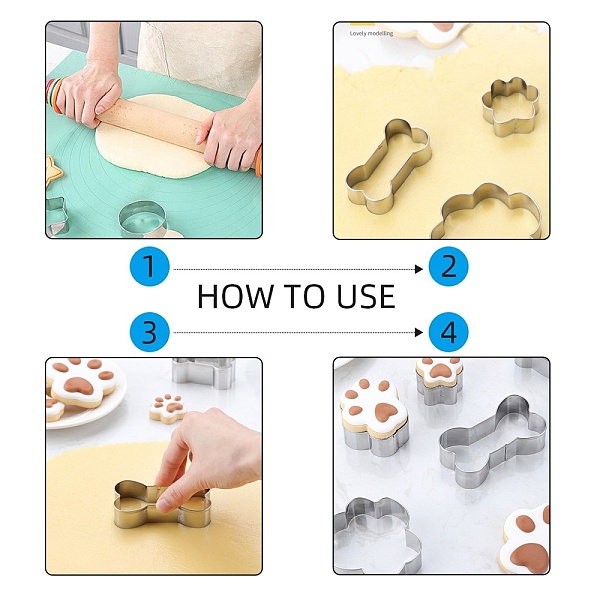 Lovely modelling

1

2

HOW TO USE

3

4